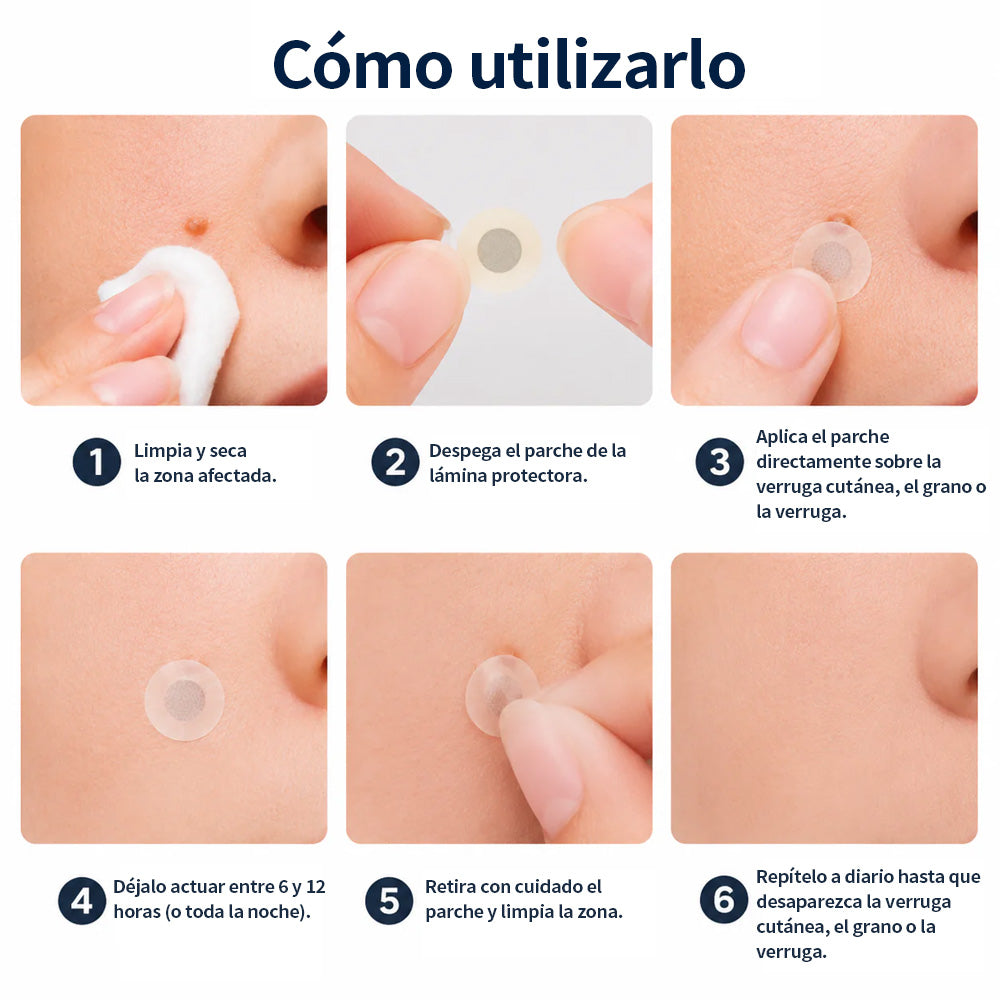 Cómo utilizarlo

1 Limpia y seca la zona afectada.

2 Despega el parche de la lámina protectora.

3 Aplica el parche directamente sobre la verruga cutánea, el grano o la verruga.

4 Déjalo actuar entre 6 y 12 horas (o toda la noche).

5 Retira con cuidado el parche y limpia la zona.

6 Repítelo a diario hasta que desaparezca la verruga cutánea, el grano o la verruga.